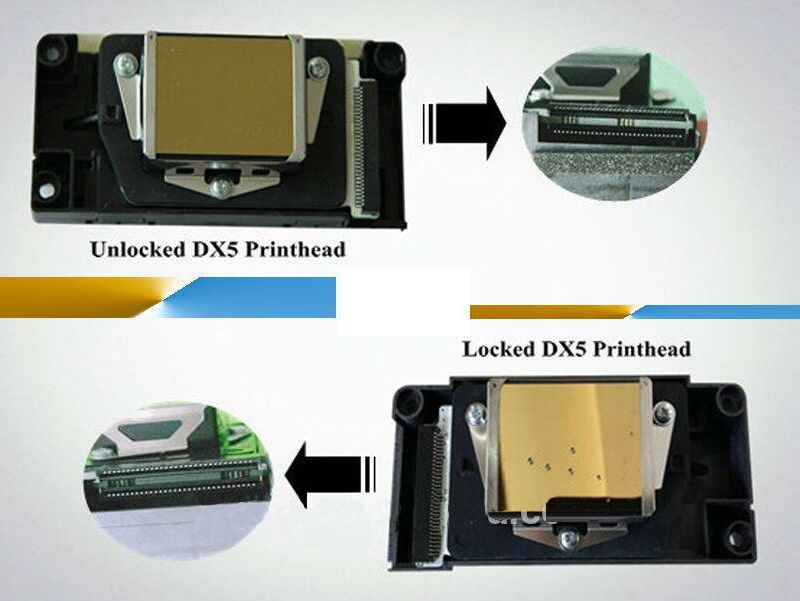 Unlocked DX5 Printhead

Locked DX5 Printhead